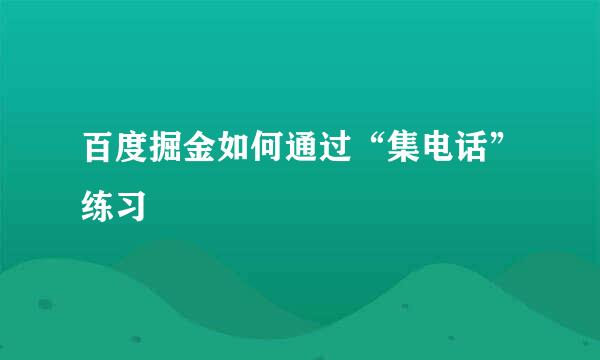 百度掘金如何通过“集电话”练习