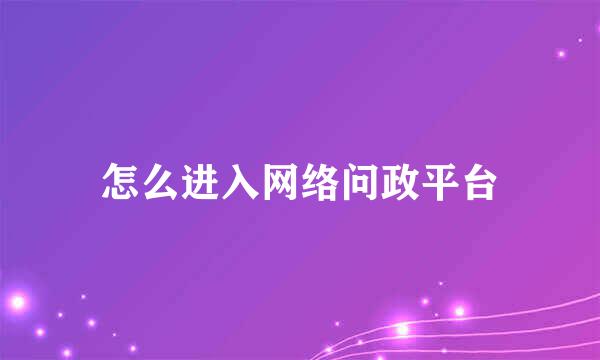 怎么进入网络问政平台